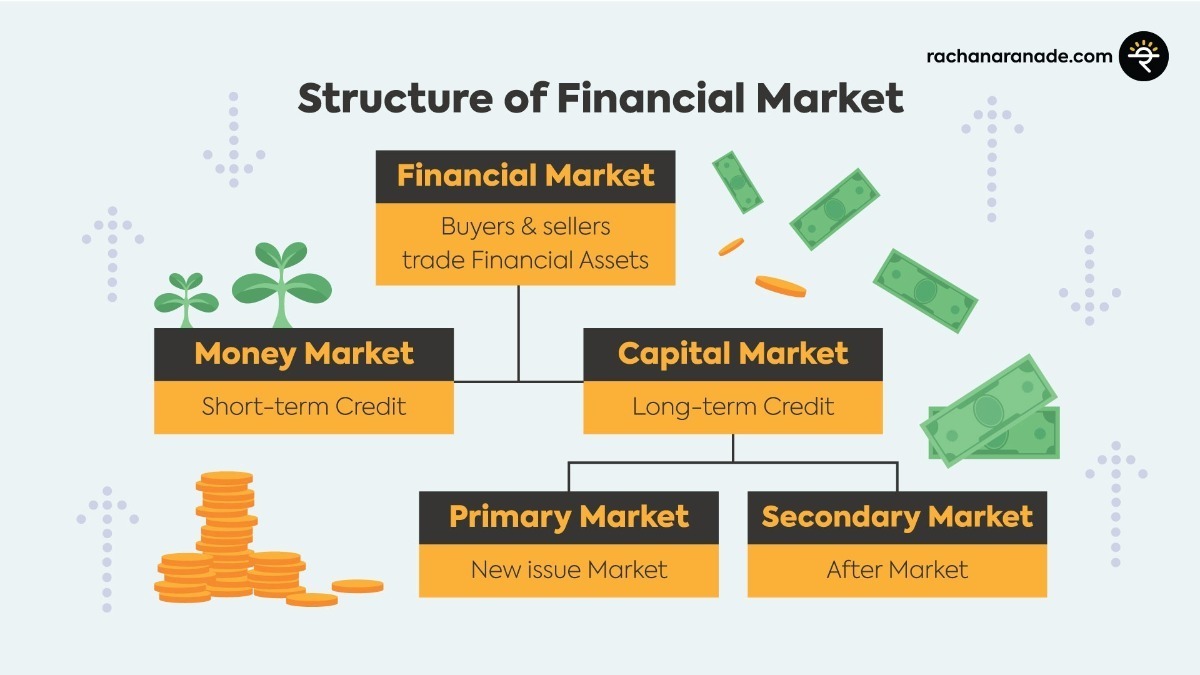 rachanaranade.com

Structure of Financial Market

Financial Market
Buyers & sellers trade Financial Assets

Money Market
Short-term Credit

Capital Market
Long-term Credit

Primary Market
New issue Market

Secondary Market
After Market